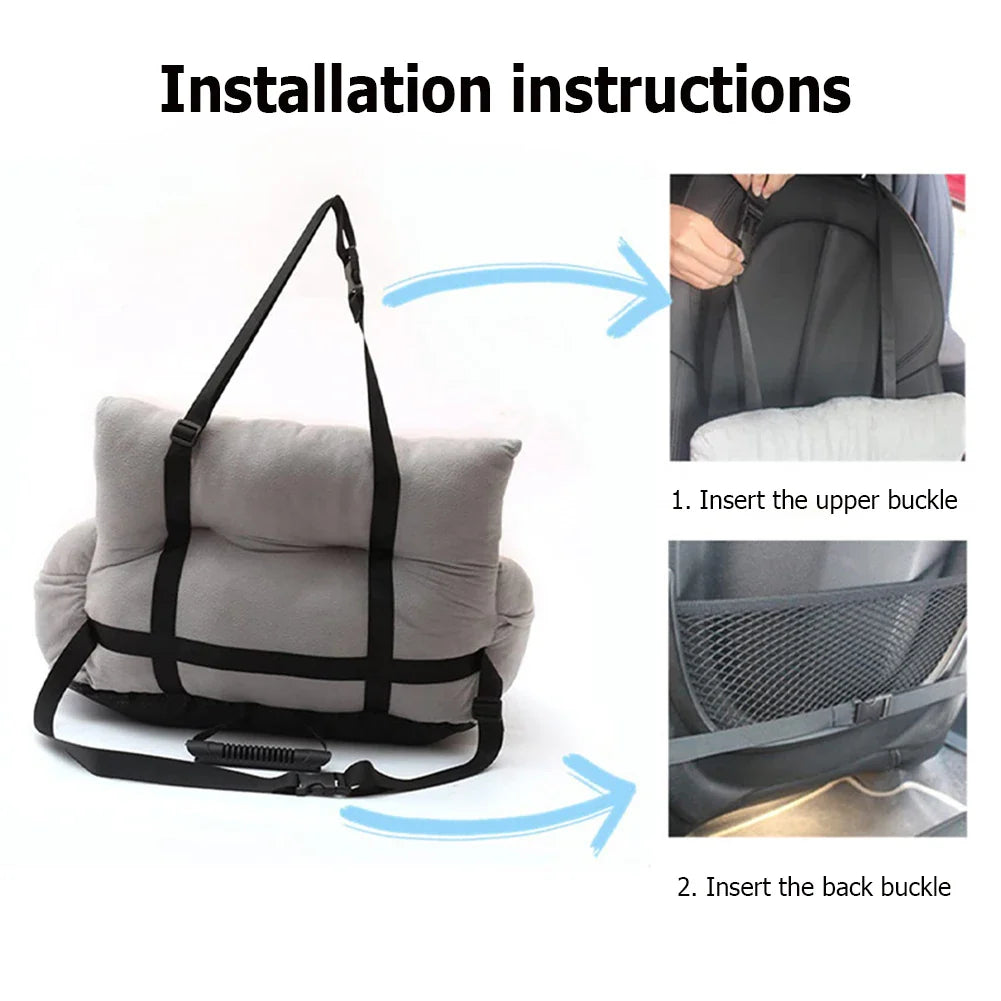 Installation instructions

1. Insert the upper buckle

2. Insert the back buckle