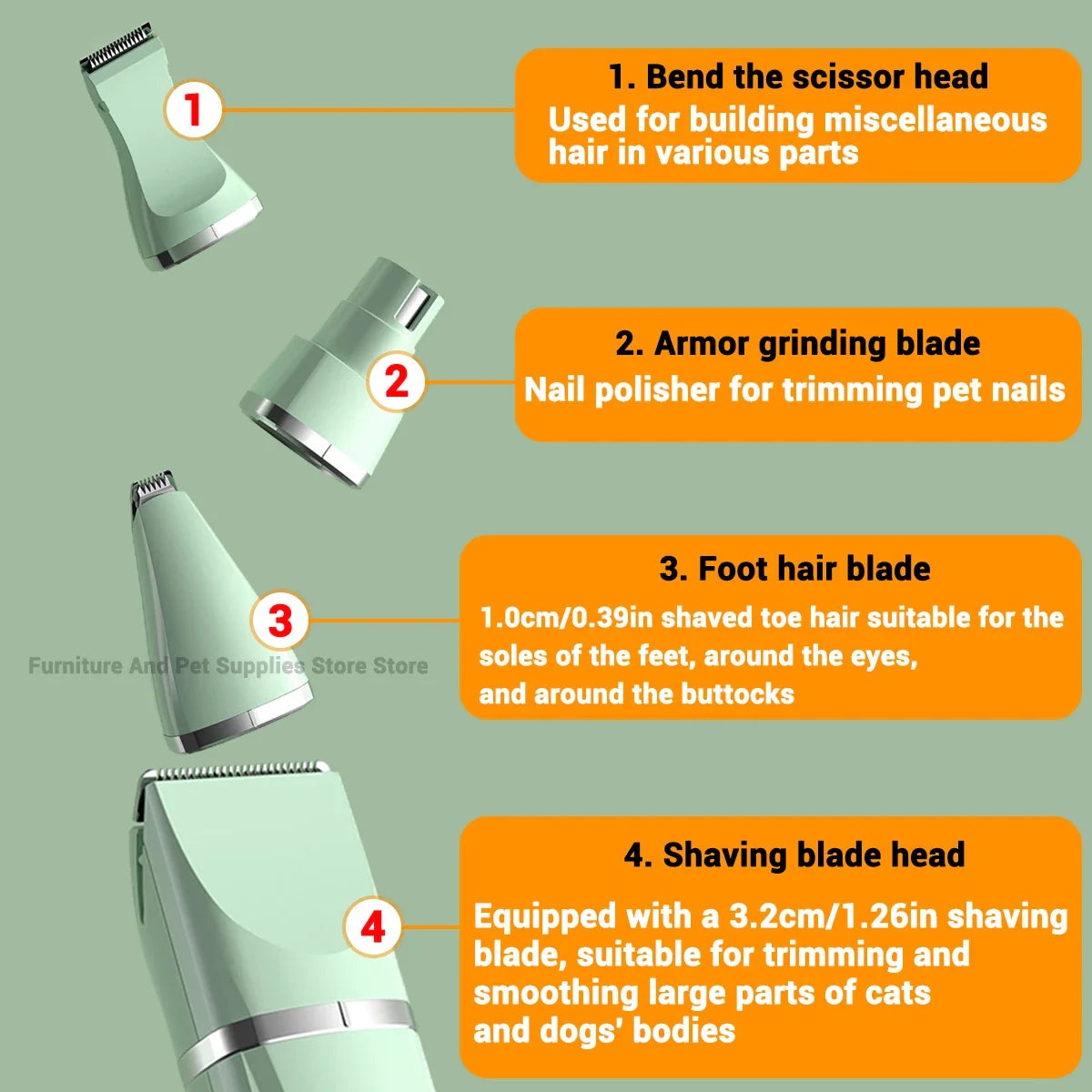 1

1. Bend the scissor head
Used for building miscellaneous hair in various parts

2

2. Armor grinding blade
Nail polisher for trimming pet nails

3

3. Foot hair blade
1.0cm/0.39in shaved toe hair suitable for the soles of the feet, around the eyes, and around the buttocks

Furniture And Pet Supplies Store Store

4

4. Shaving blade head
Equipped with a 3.2cm/1.26in shaving blade, suitable for trimming and smoothing large parts of cats and dogs' bodies