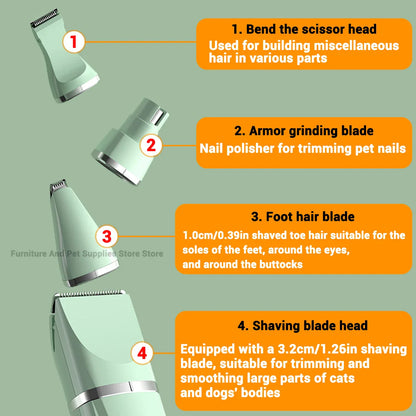 1

1. Bend the scissor head
Used for building miscellaneous hair in various parts

2

2. Armor grinding blade
Nail polisher for trimming pet nails

3

3. Foot hair blade
1.0cm/0.39in shaved toe hair suitable for the soles of the feet, around the eyes, and around the buttocks

Furniture And Pet Supplies Store Store

4

4. Shaving blade head
Equipped with a 3.2cm/1.26in shaving blade, suitable for trimming and smoothing large parts of cats and dogs' bodies