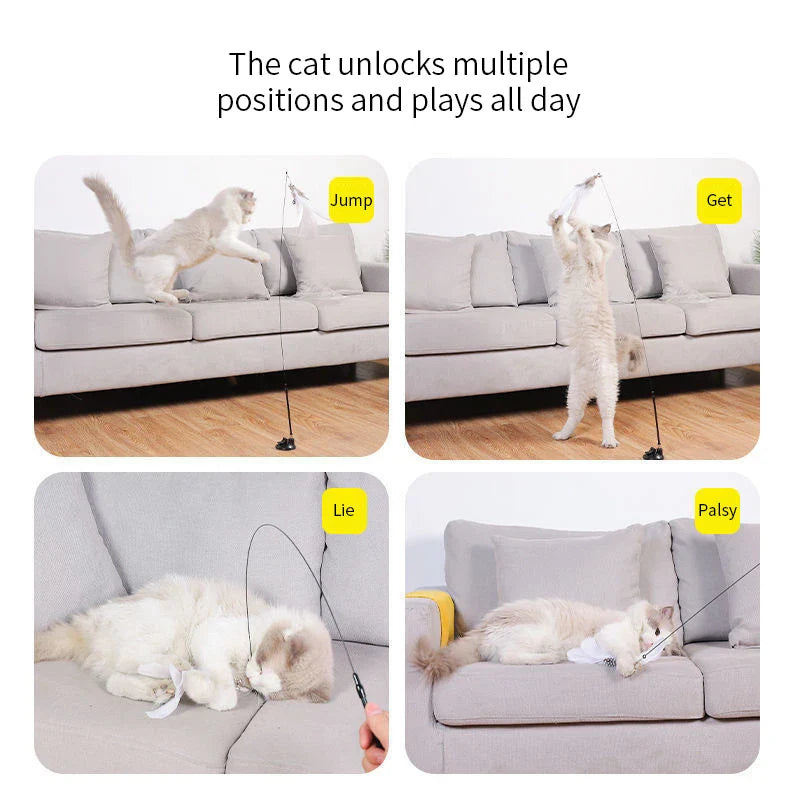 The cat unlocks multiple positions and plays all day

Jump

Get

Lie

Palsy