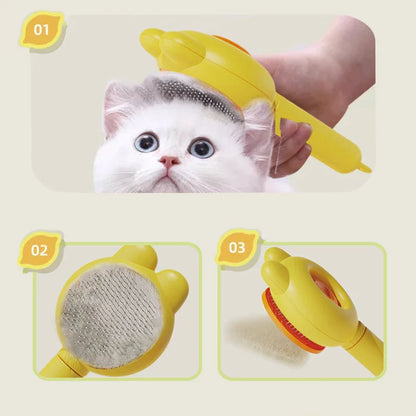 01

02

03