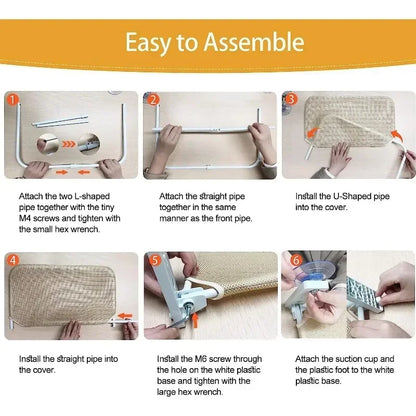 Easy to Assemble

1

Attach the two L-shaped pipe together with the tiny M4 screws and tighten with the small hex wrench.

2

Attach the straight pipe together in the same manner as the front pipe.

3

Install the U-Shaped pipe into the cover.

4

Install the straight pipe into the cover.

5

Install the M6 screw through the hole on the white plastic base and tighten with the large hex wrench.

6

Attach the suction cup and the plastic foot to the white plastic base.